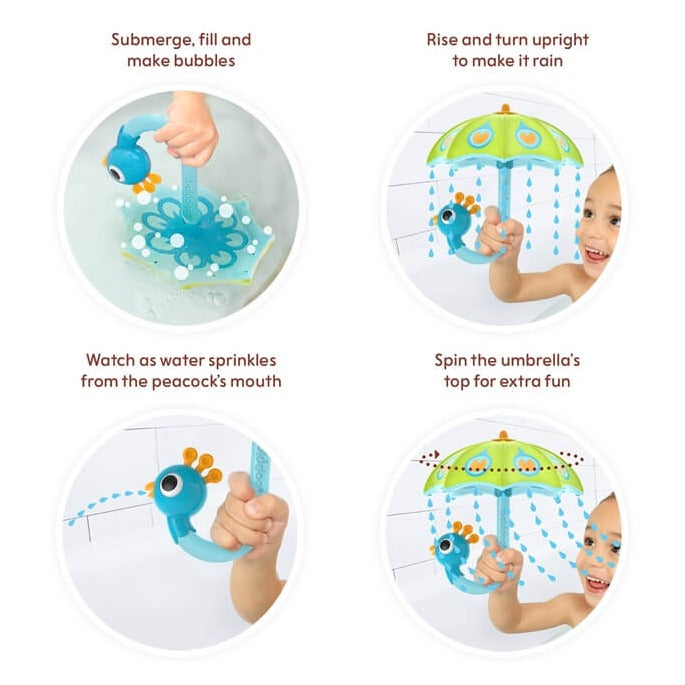 Submerge, fill and make bubbles

Rise and turn upright to make it rain

Watch as water sprinkles from the peacock's mouth

Spin the umbrella's top for extra fun